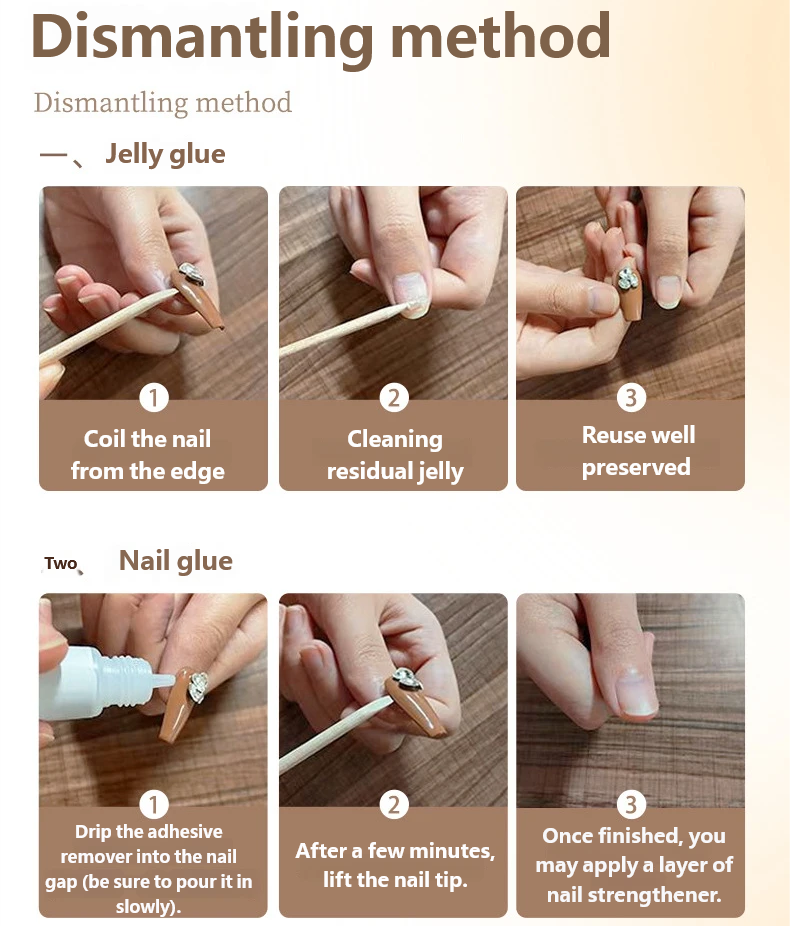 Dismantling method

Dismantling method

一、 Jelly glue

1
Coil the nail from the edge

2
Cleaning residual jelly

3
Reuse well preserved

Two、 Nail glue

1
Drip the adhesive remover into the nail gap (be sure to pour it in slowly).

2
After a few minutes, lift the nail tip.

3
Once finished, you may apply a layer of nail strengthener.